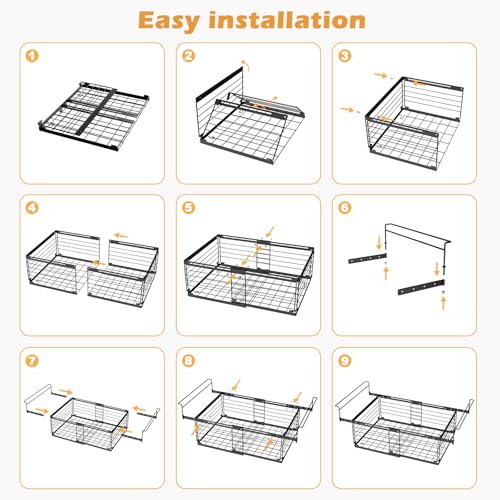 Easy installation

1

2

3

4

5

6

7

8

9