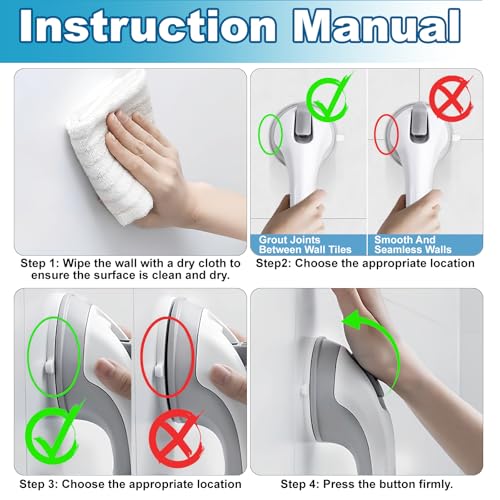 Instruction Manual

Step 1: Wipe the wall with a dry cloth to ensure the surface is clean and dry.

Grout Joints Between Wall Tiles

Smooth And Seamless Walls

Step2: Choose the appropriate location

Step 3: Choose the appropriate location

Step 4: Press the button firmly.